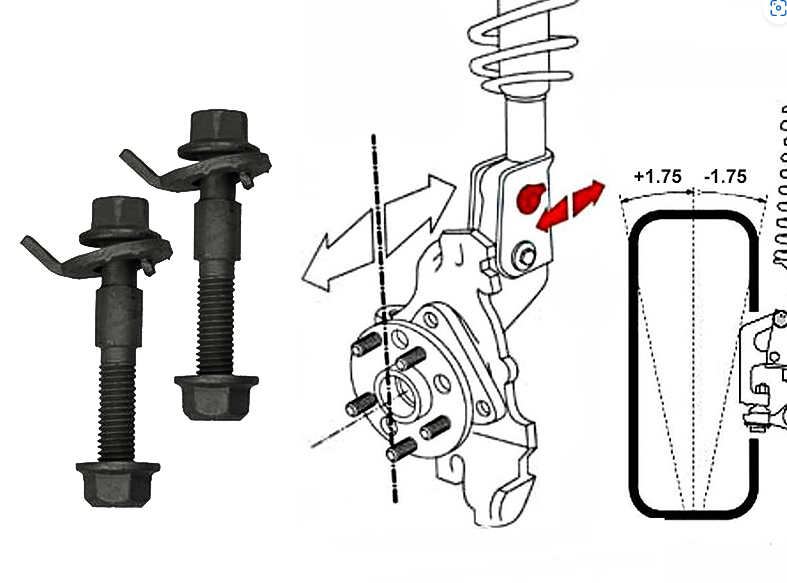 +1.75 -1.75